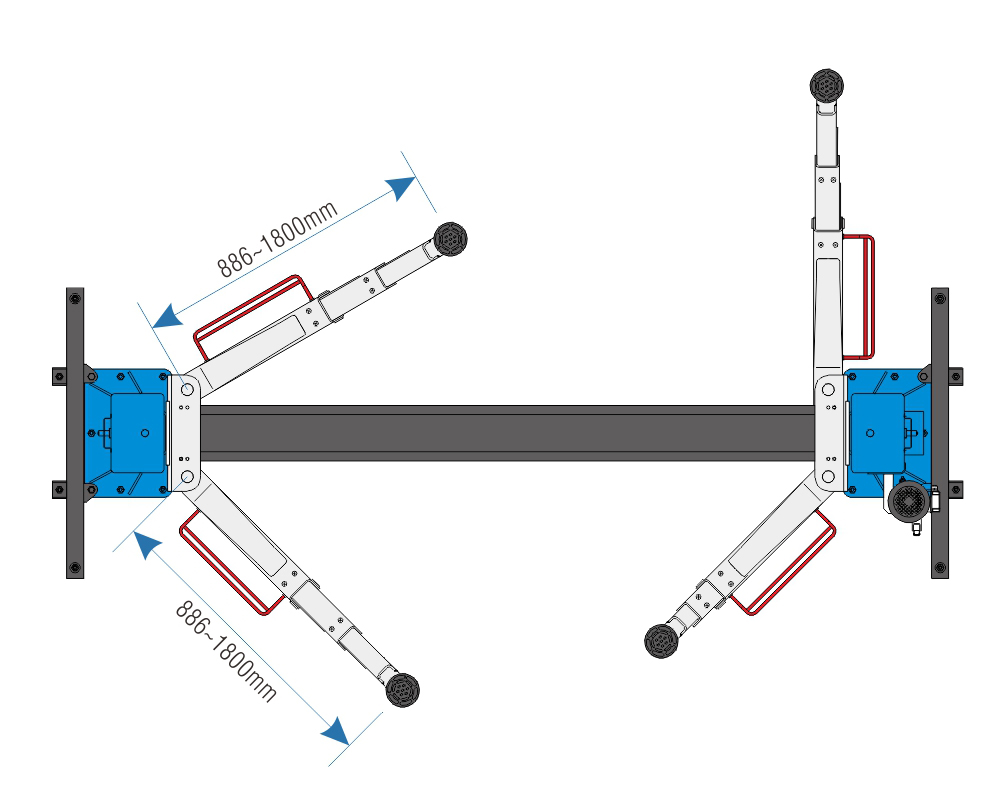 886~1800mm

886~1800mm