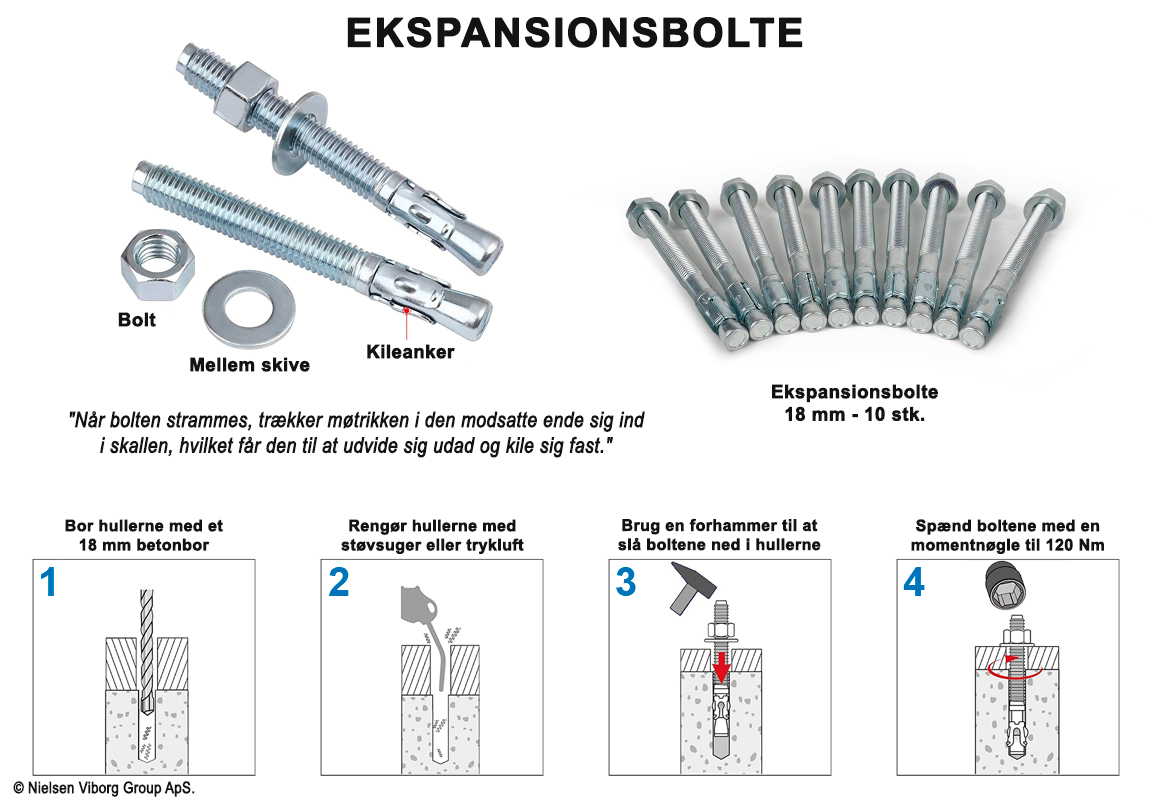 EKSPANSIONSBOLTE

Bolt

Mellem skive

Kileanker

Ekspansionsbolte
18 mm - 10 stk.

"Når bolten strammes, trækker møtrikken i den modsatte ende sig ind i skallen, hvilket får den til at udvide sig udad og kile sig fast."

Bor hullerne med et 18 mm betonbor

1

Rengør hullerne med støvsuger eller trykluft

2

Brug en forhammer til at slå boltene ned i hullerne

3

Spænd boltene med en momentnøgle til 120 Nm

4

© Nielsen Viborg Group ApS.