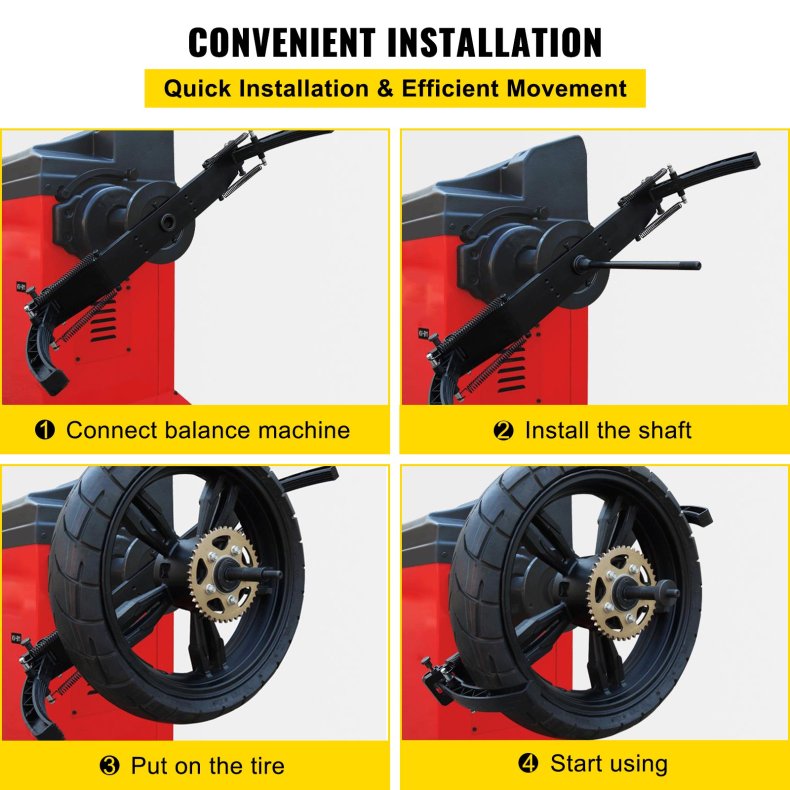 CONVENIENT INSTALLATION

Quick Installation & Efficient Movement

❶ Connect balance machine

❷ Install the shaft

❸ Put on the tire

❹ Start using