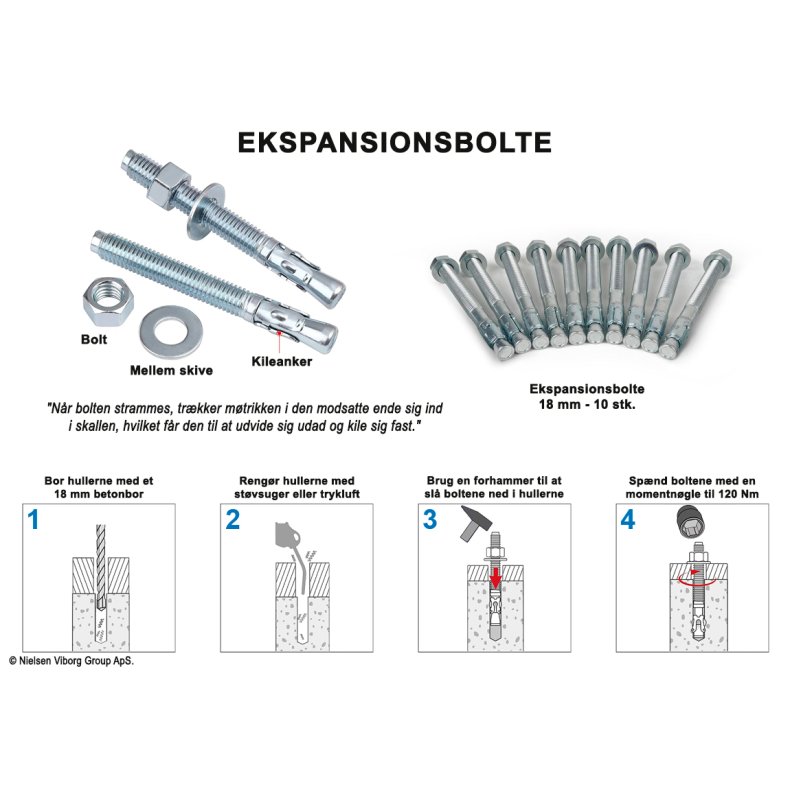 EKSPANSIONSBOLTE

Bolt

Mellem skive

Kileanker

Ekspansionsbolte
18 mm - 10 stk.

"Når bolten strammes, trækker møtrikken i den modsatte ende sig ind i skallen, hvilket får den til at udvide sig udad og kile sig fast."

Bor hullerne med et 18 mm betonbor

1

Rengør hullerne med støvsuger eller trykluft

2

Brug en forhammer til at slå boltene ned i hullerne

3

Spænd boltene med en momentnøgle til 120 Nm

4

© Nielsen Viborg Group ApS.